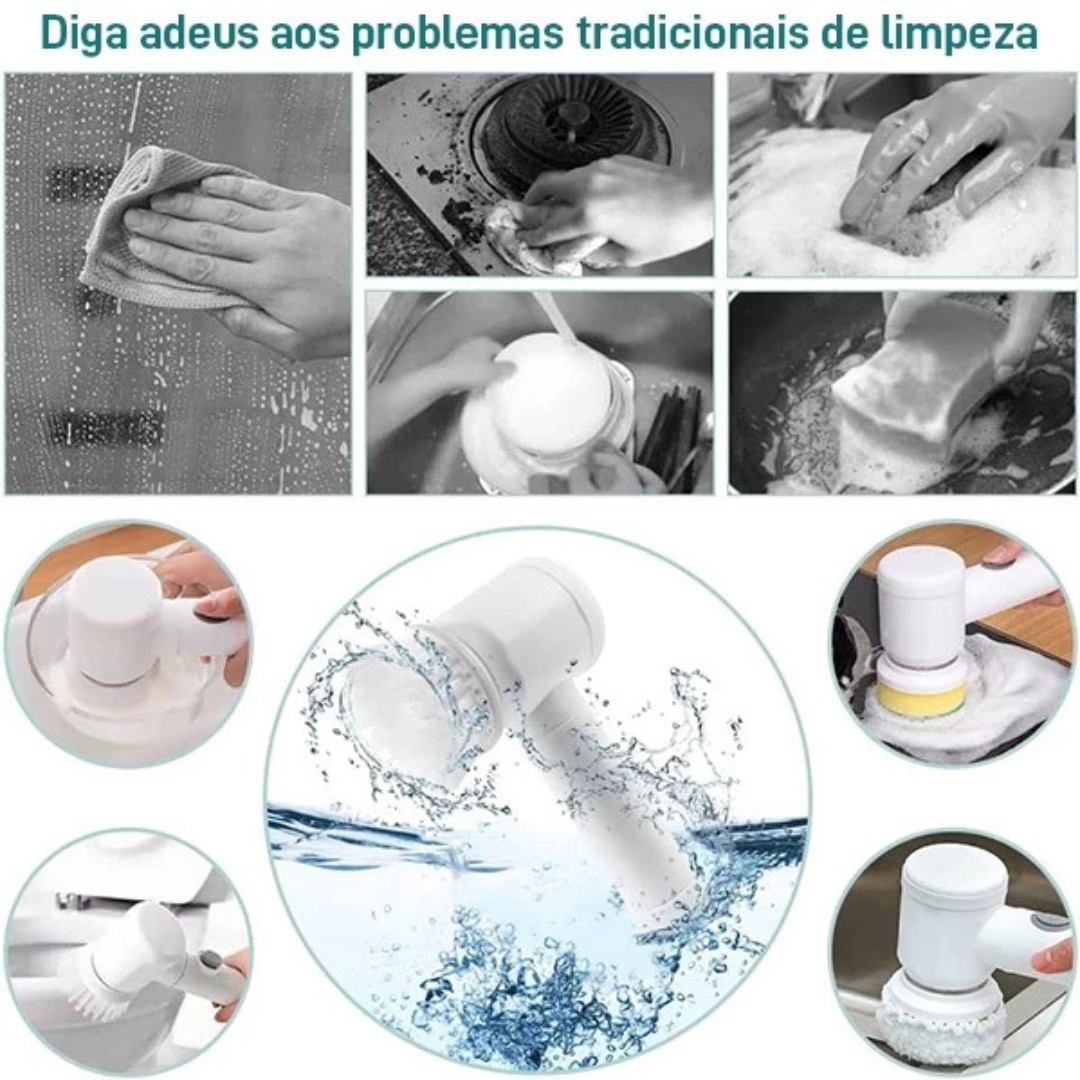 Diga adeus aos problemas tradicionais de limpeza