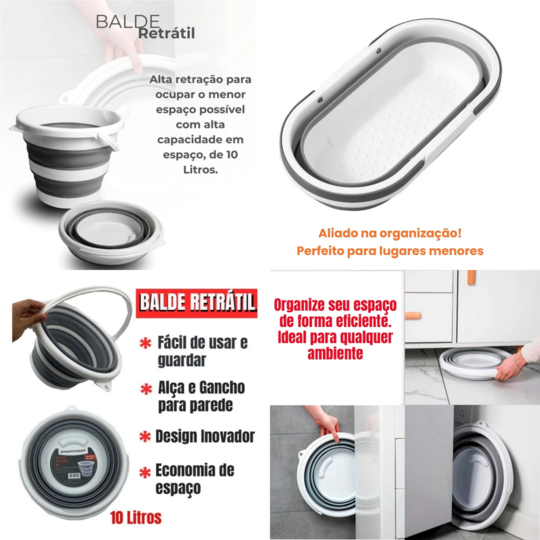 BALDE
Retrátil

Alta retração para ocupar o menor espaço possível com alta capacidade em espaço, de 10 Litros.

Aliado na organização!
Perfeito para lugares menores

BALDE RETRÁTIL

* Fácil de usar e guardar

* Alça e Gancho para parede

* Design Inovador

* Economia de espaço

10 Litros

Organize seu espaço de forma eficiente. Ideal para qualquer ambiente