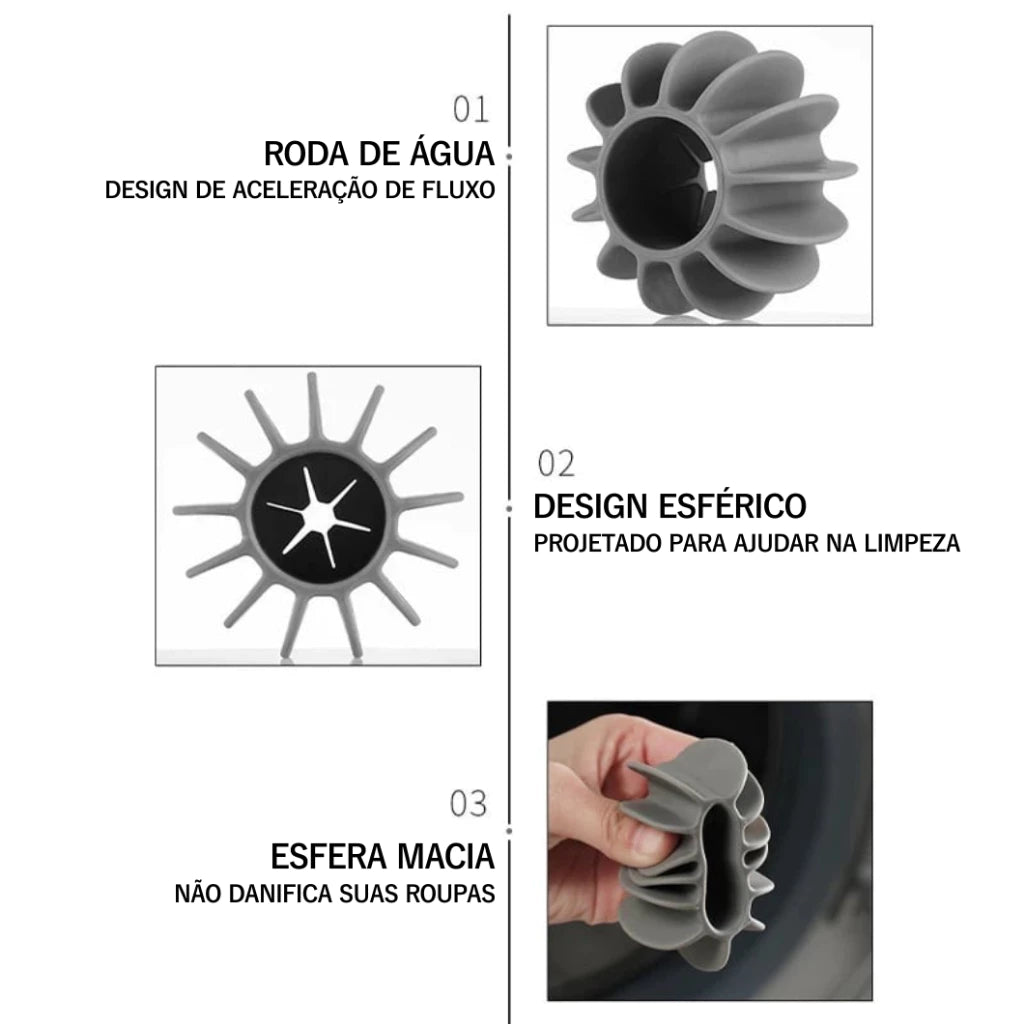 01
RODA DE ÁGUA
DESIGN DE ACELERAÇÃO DE FLUXO

02
DESIGN ESFÉRICO
PROJETADO PARA AJUDAR NA LIMPEZA

03
ESFERA MACIA
NÃO DANIFICA SUAS ROUPAS