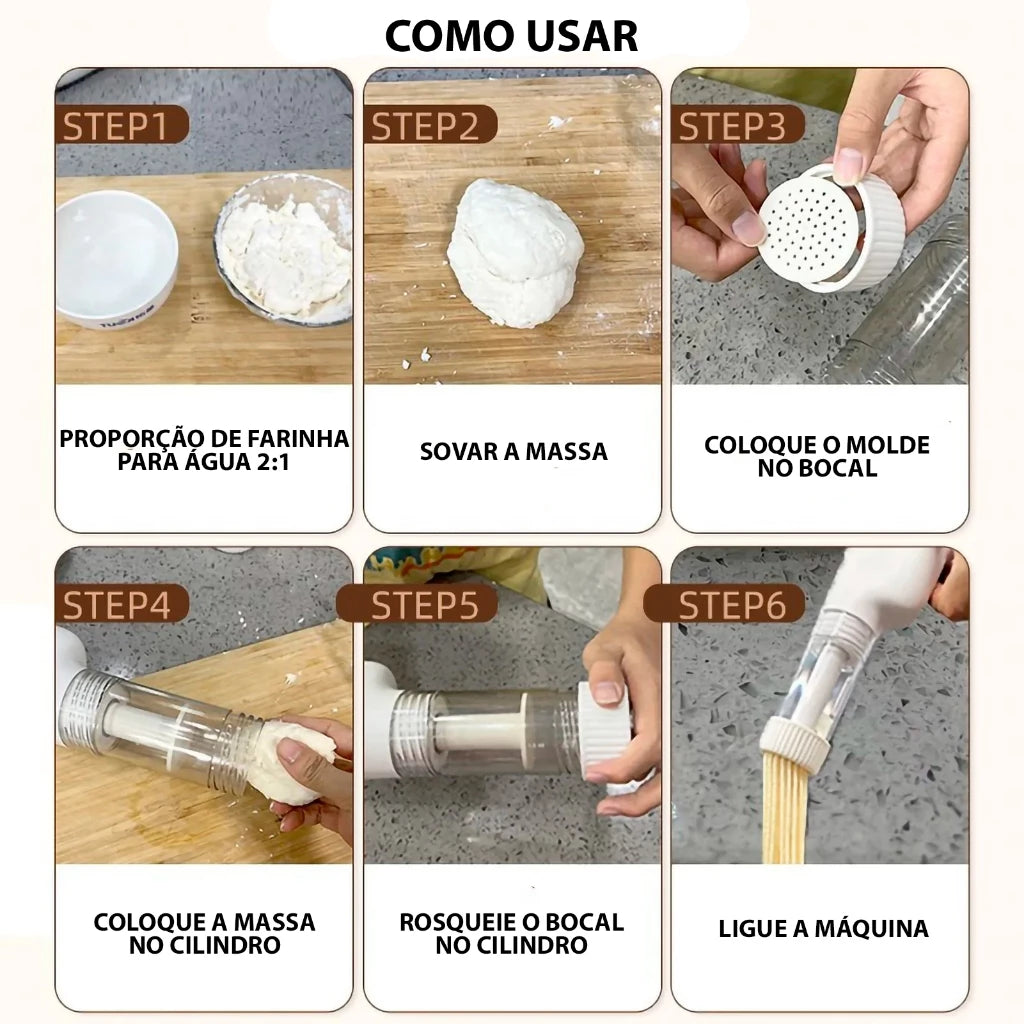 COMO USAR

STEP1

PROPORÇÃO DE FARINHA PARA ÁGUA 2:1

STEP2

SOVAR A MASSA

STEP3

COLOQUE O MOLDE NO BOCAL

STEP4

COLOQUE A MASSA NO CILINDRO

STEP5

ROSQUEIE O BOCAL NO CILINDRO

STEP6

LIGUE A MÁQUINA