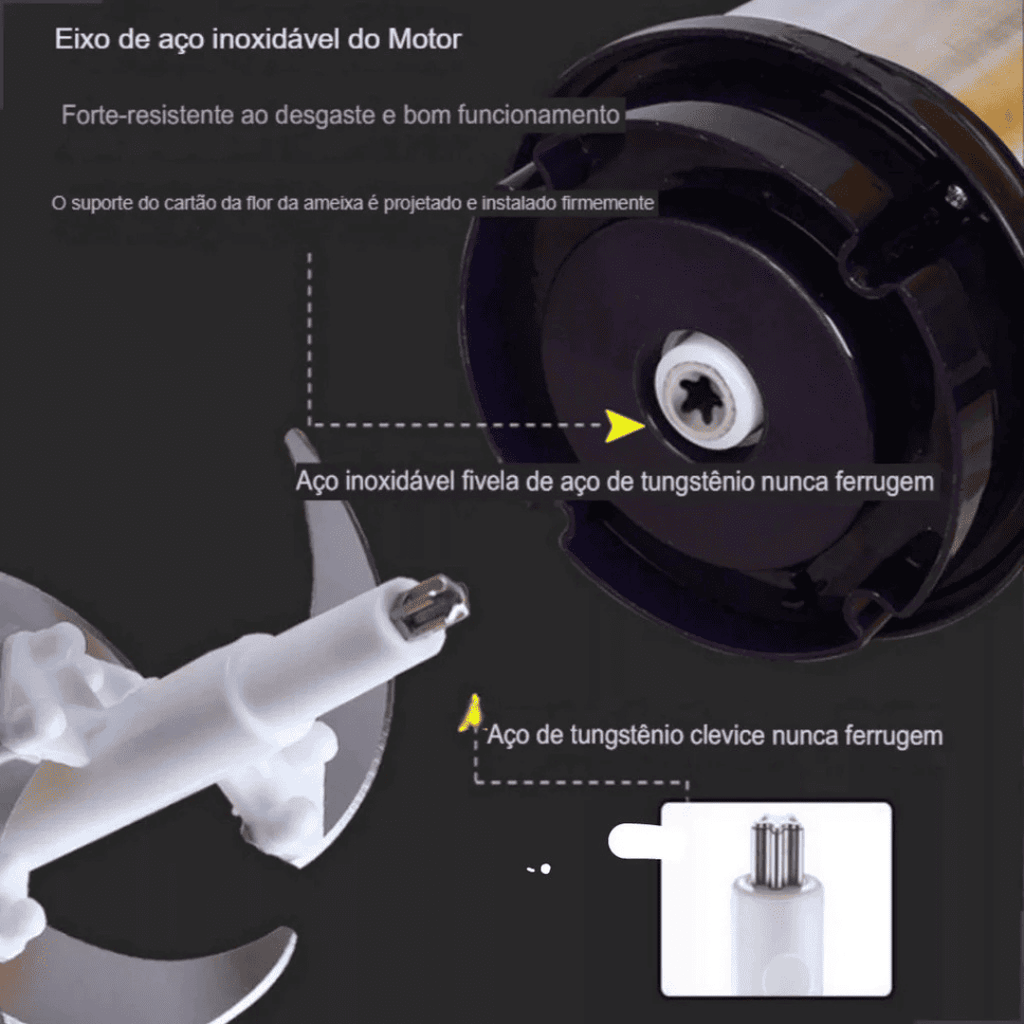 Eixo de aço inoxidável do Motor

Forte-resistente ao desgaste e bom funcionamento

O suporte do cartão da flor da ameixa é projetado e instalado firmemente

Aço inoxidável fivela de aço de tungstênio nunca ferrugem

Aço de tungstênio clevice nunca ferrugem