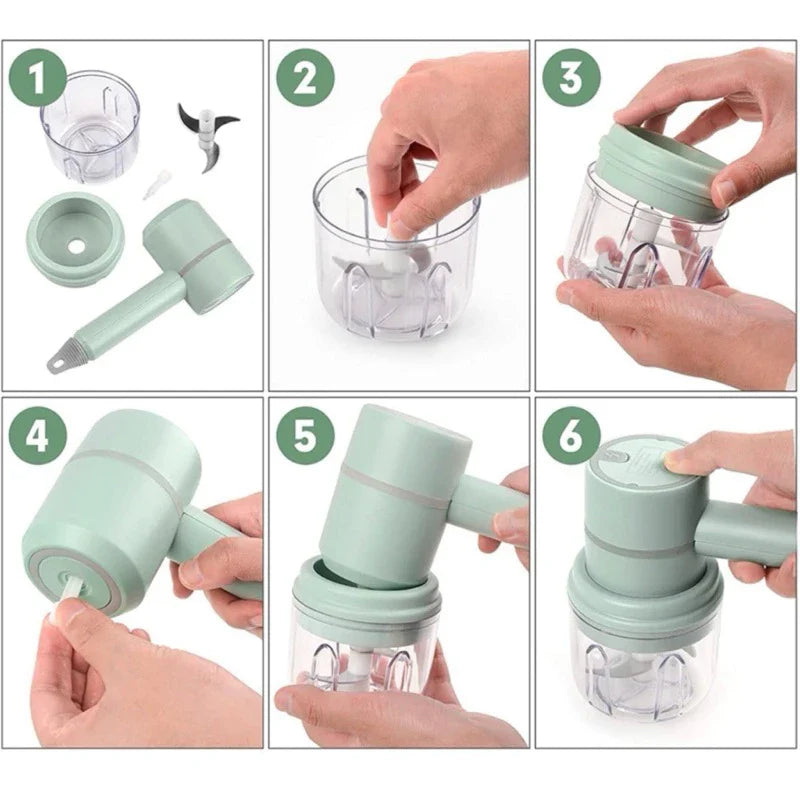 1

2

3

4

5

6